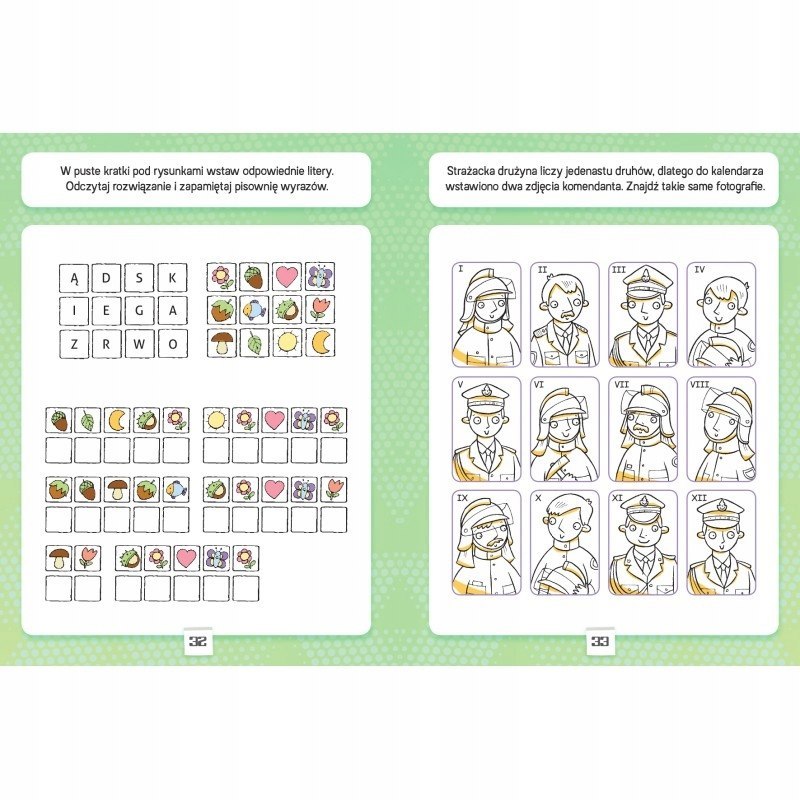 W puste kratki pod rysunkami wstaw odpowiednie litery. Odczytaj rozwiązanie i zapamiętaj pisownię wyrazów.

| Ą | D | S | K |
|---|---|---|---|
| I | E | G | A |
| Z | R | W | O |

32

Strażacka drużyna liczy jedenastu druhów, dlatego do kalendarza wstawiono dwa zdjęcia komendanta. Znajdź takie same fotografie.

I

II

III

IV

V

VI

VII

VIII

IX

X

XI

XII

33